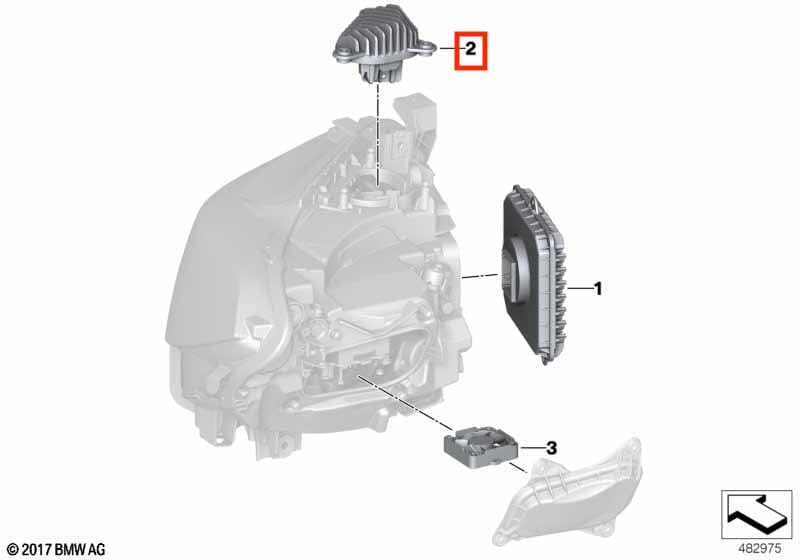 2

1

3

© 2017 BMW AG

482975