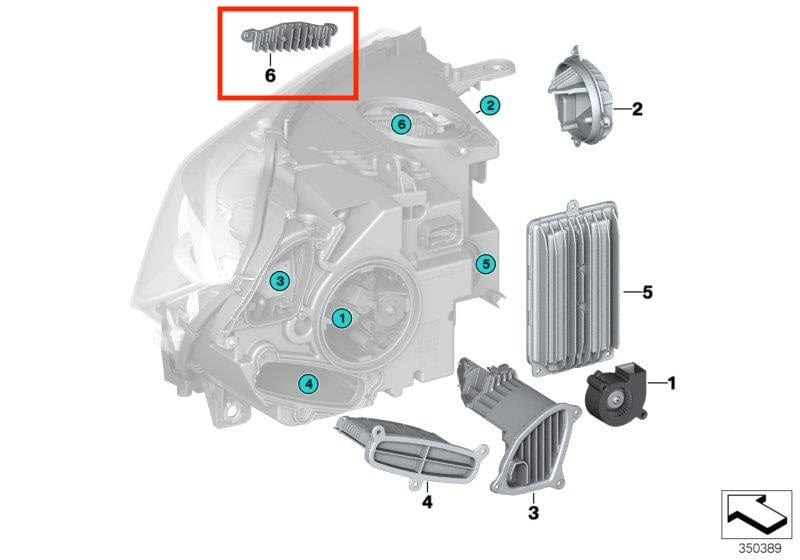 6
2
6
2
5
3
5
1
4
1
4
3
350389