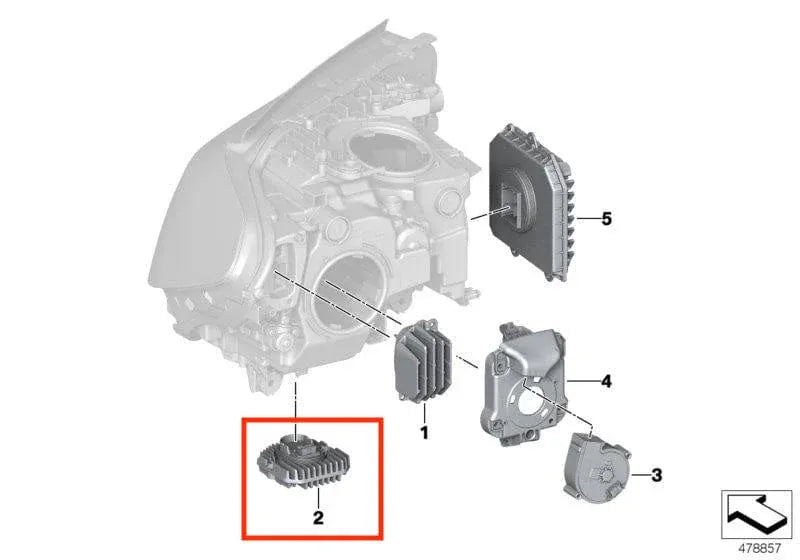 5
4
1
3
2
478857